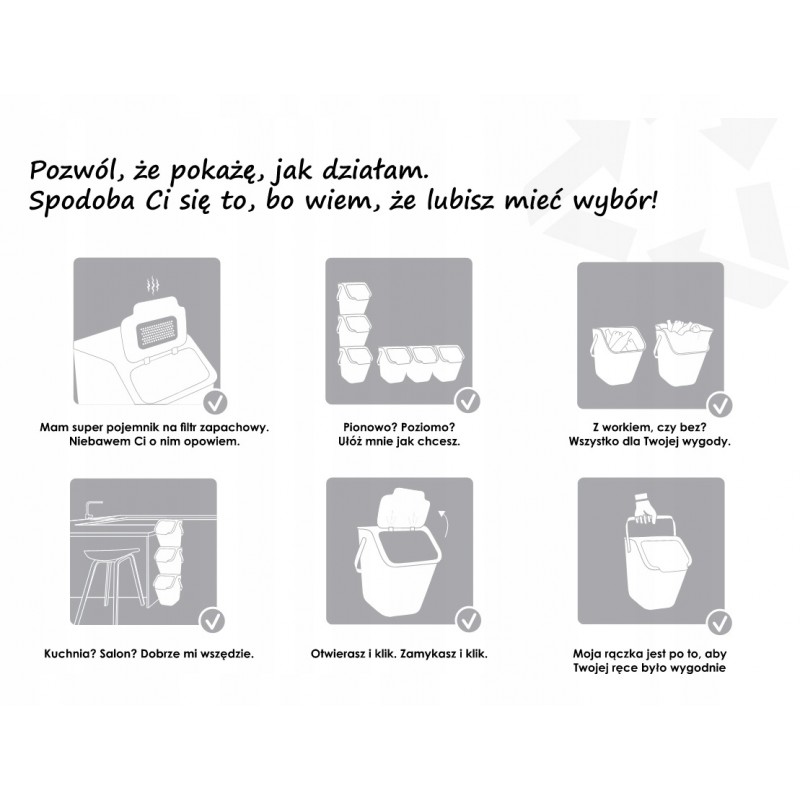 Pozwól, że pokażę, jak działam.
Spodoba Ci się to, bo wiem, że lubisz mieć wybór!

Mam super pojemnik na filtr zapachowy. Niebawem Ci o nim opowiem.

Pionowo? Poziomo? Ułóż mnie jak chcesz.

Z workiem, czy bez? Wszystko dla Twojej wygody.

Kuchnia? Salon? Dobrze mi wszędzie.

Otwierasz i klik. Zamykasz i klik.

Moja rączka jest po to, aby Twojej ręce było wygodnie